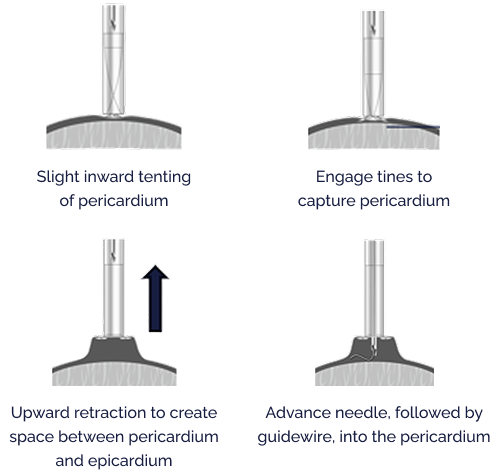 Slight inward tenting of pericardium

Engage tines to capture pericardium

Upward retraction to create space between pericardium and epicardium

Advance needle, followed by guidewire, into the pericardium